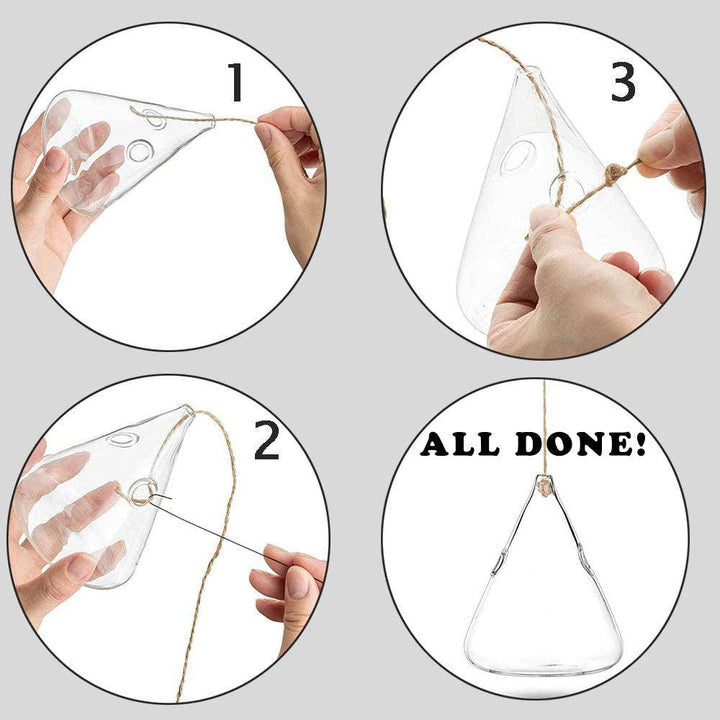 1

3

2

ALL DONE!